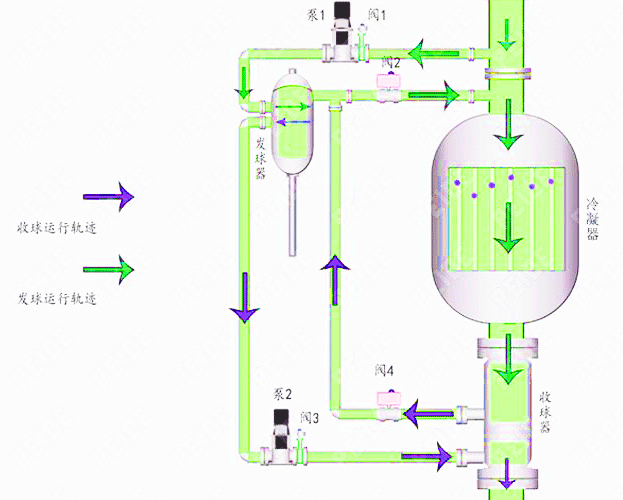 泵1
阀1
阀2
发球器
冷凝器
收球运行轨迹
发球运行轨迹
阀4
泵2
阀3
收球器